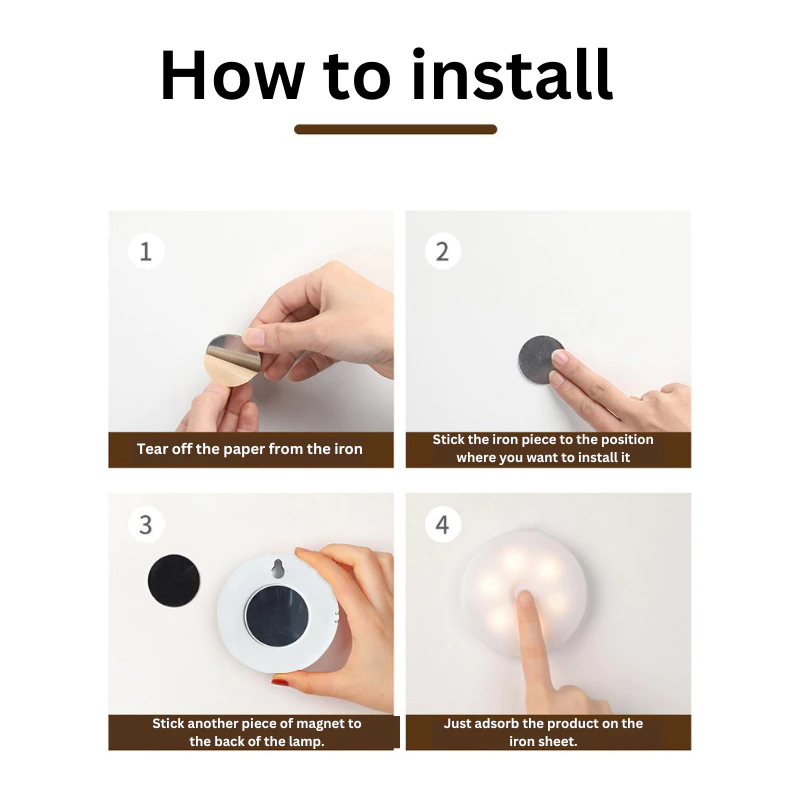 How to install

1

Tear off the paper from the iron

2

Stick the iron piece to the position where you want to install it

3

Stick another piece of magnet to the back of the lamp.

4

Just adsorb the product on the iron sheet.